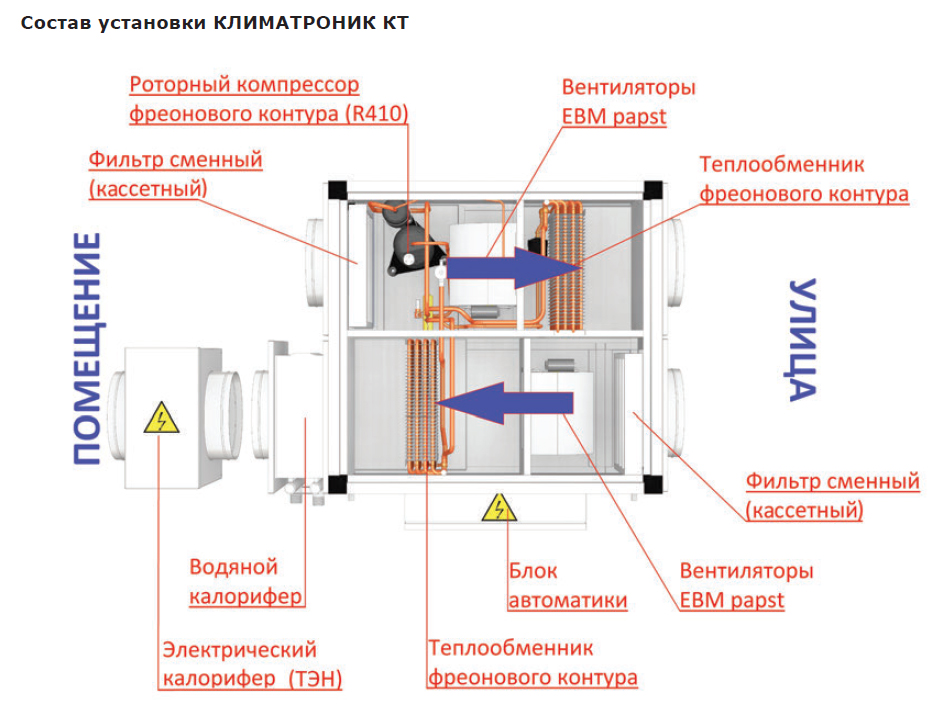 Состав установки КЛИМАТРОНИК КТ

Роторный компрессор фреонового контура (R410)

Вентиляторы EBM papst

Фильтр сменный (кассетный)

Теплообменник фреонового контура

ПОМЕЩЕНИЕ

УЛИЦА

Фильтр сменный (кассетный)

Водяной калорифер

Блок автоматики

Вентиляторы EBM papst

Электрический калорифер (ТЭН)

Теплообменник фреонового контура